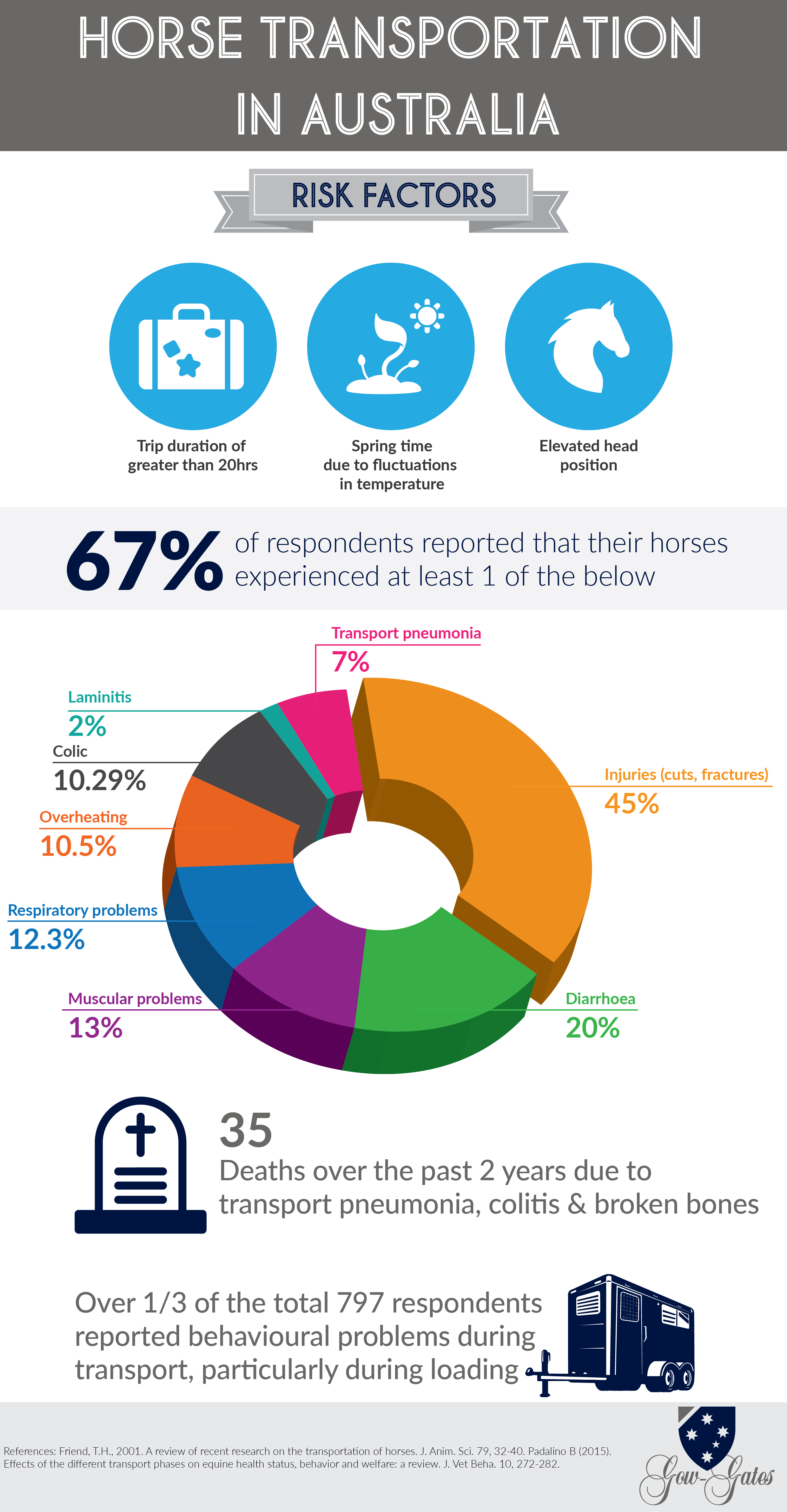 HORSE TRANSPORTATION IN AUSTRALIA

RISK FACTORS

Trip duration of greater than 20hrs

Spring time due to fluctuations in temperature

Elevated head position

67% of respondents reported that their horses experienced at least 1 of the below

Transport pneumonia
7%

Laminitis
2%

Colic
10.29%

Overheating
10.5%

Respiratory problems
12.3%

Muscular problems
13%

Injuries (cuts, fractures)
45%

Diarrhoea
20%

35
Deaths over the past 2 years due to transport pneumonia, colitis & broken bones

Over 1/3 of the total 797 respondents reported behavioural problems during transport, particularly during loading

References: Friend, T.H., 2001. A review of recent research on the transportation of horses. J. Anim. Sci. 79, 32-40. Padalino B (2015). Effects of the different transport phases on equine health status, behavior and welfare: a review. J. Vet Beha. 10, 272-282.

Gow-Gates